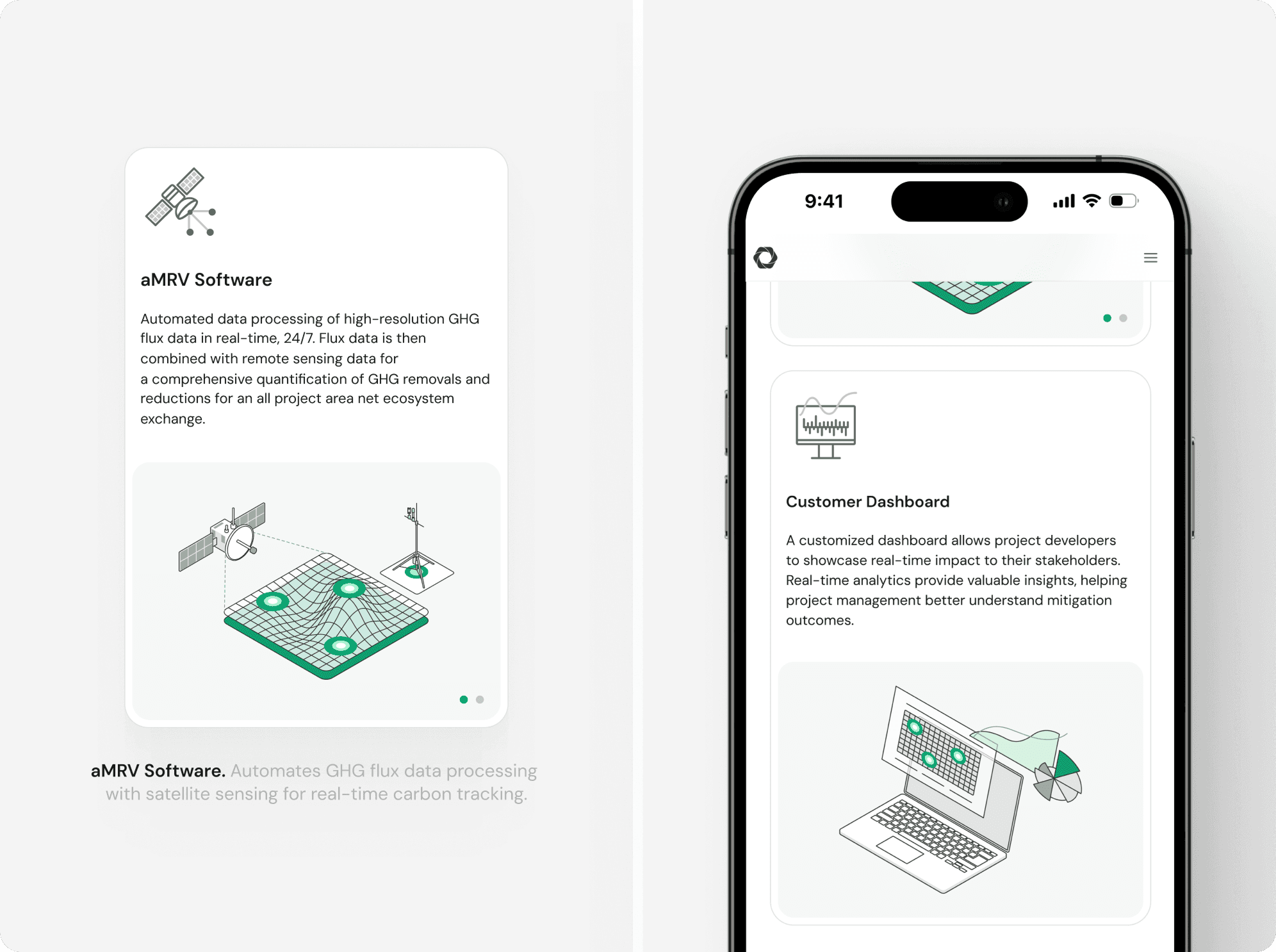 aMRV Software

Automated data processing of high-resolution GHG flux data in real-time, 24/7. Flux data is then combined with remote sensing data for a comprehensive quantification of GHG removals and reductions for an all project area net ecosystem exchange.

aMRV Software. Automates GHG flux data processing with satellite sensing for real-time carbon tracking.

9:41

Customer Dashboard

A customized dashboard allows project developers to showcase real-time impact to their stakeholders. Real-time analytics provide valuable insights, helping project management better understand mitigation outcomes.